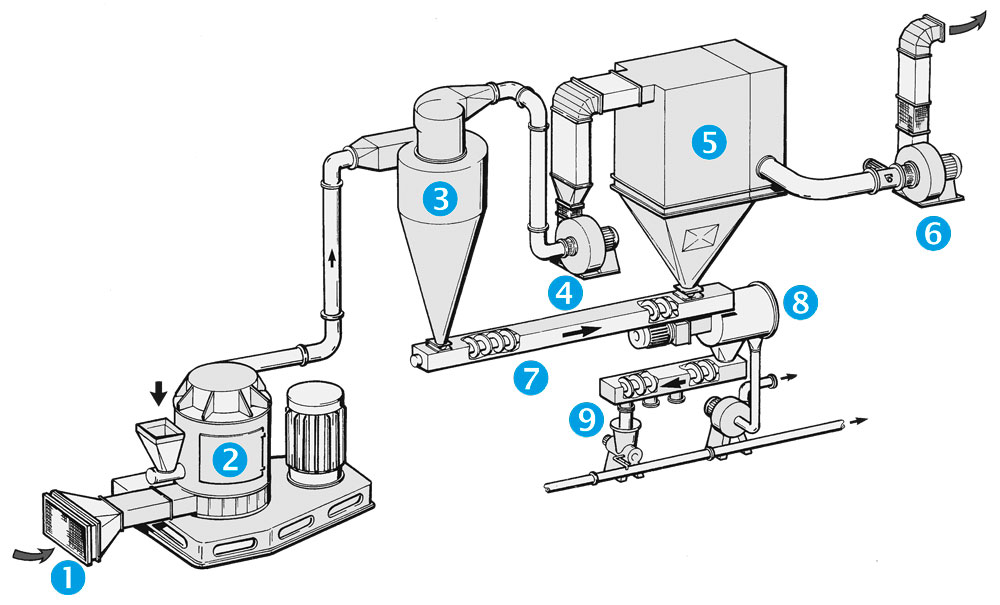 1
2
3
4
5
6
7
8
9